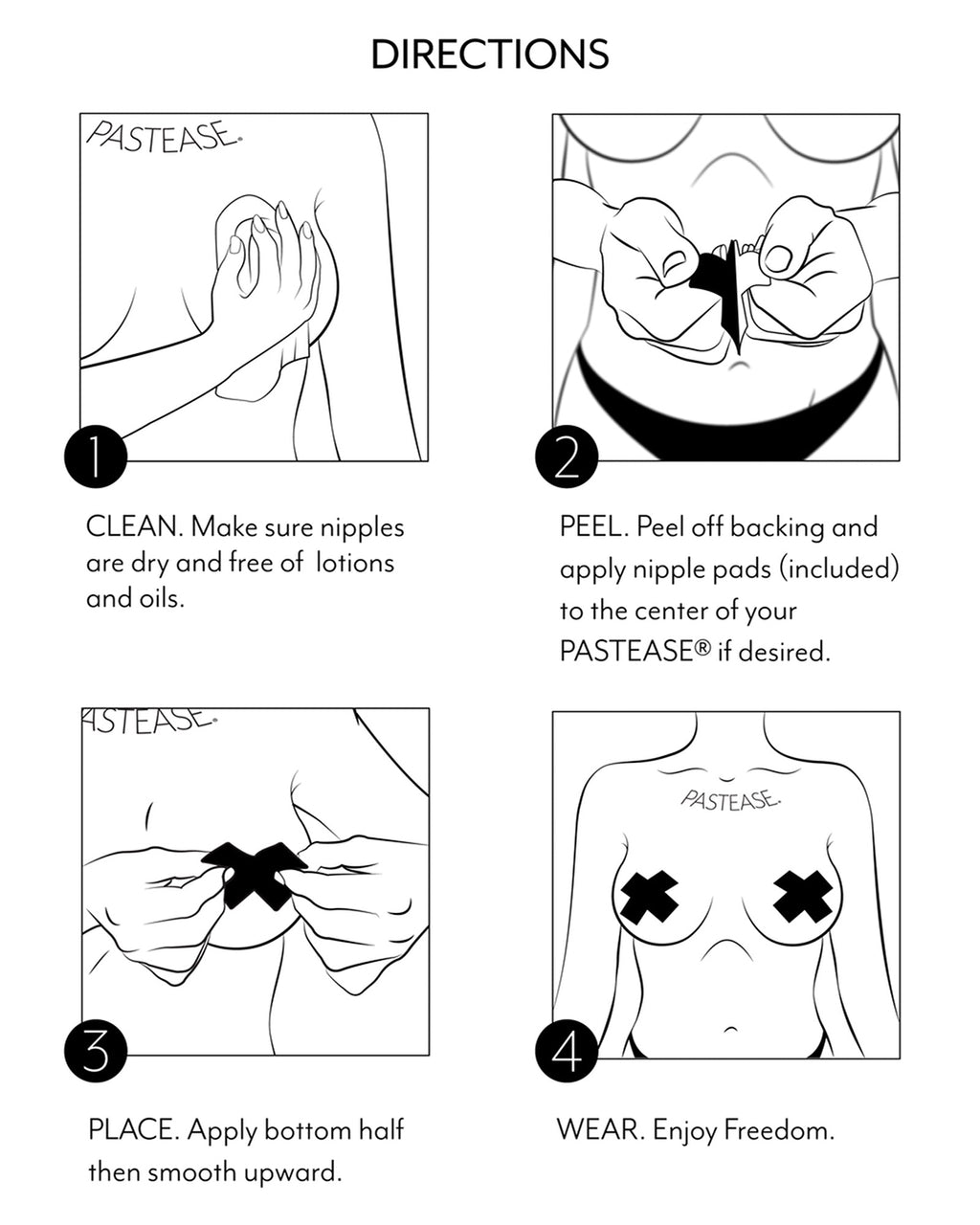 DIRECTIONS

PASTEASE.

1

CLEAN. Make sure nipples are dry and free of lotions and oils.

2

PEEL. Peel off backing and apply nipple pads (included) to the center of your PASTEASE® if desired.

ASTEASE.

3

PLACE. Apply bottom half then smooth upward.

PASTEASE.

4

WEAR. Enjoy Freedom.