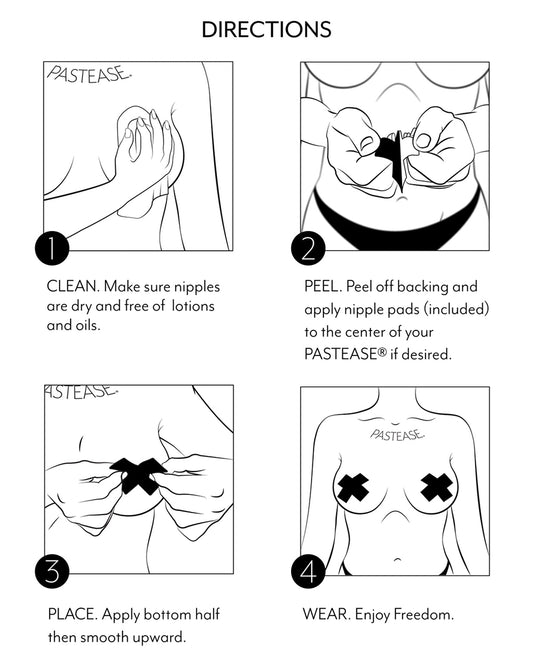 DIRECTIONS

PASTEASE.

1

CLEAN. Make sure nipples are dry and free of lotions and oils.

2

PEEL. Peel off backing and apply nipple pads (included) to the center of your PASTEASE® if desired.

ASTEASE.

3

PLACE. Apply bottom half then smooth upward.

PASTEASE.

4

WEAR. Enjoy Freedom.