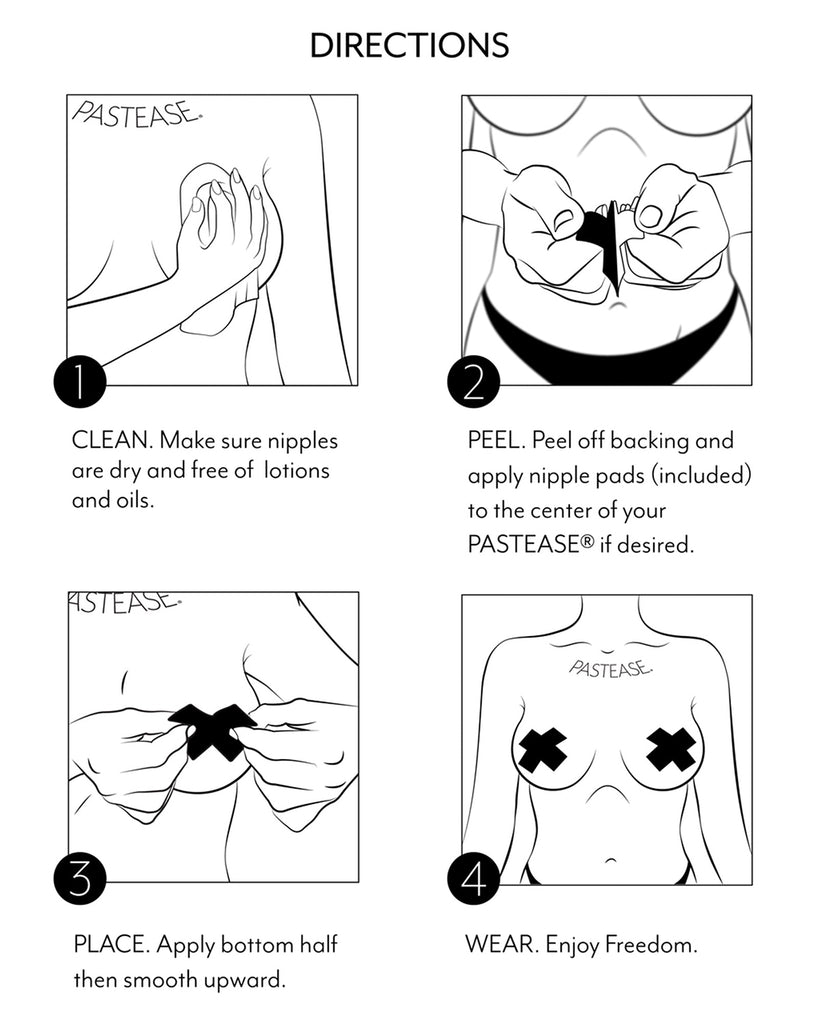 DIRECTIONS

PASTEASE.

1

CLEAN. Make sure nipples are dry and free of lotions and oils.

2

PEEL. Peel off backing and apply nipple pads (included) to the center of your PASTEASE® if desired.

ASTEASE.

3

PLACE. Apply bottom half then smooth upward.

PASTEASE.

4

WEAR. Enjoy Freedom.